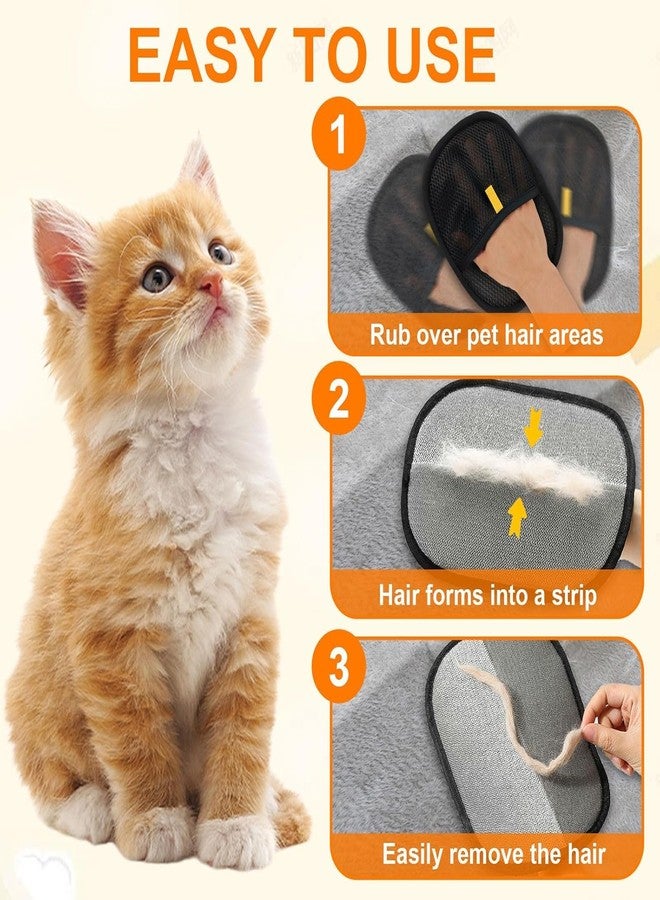 EASY TO USE

1

Rub over pet hair areas

2

Hair forms into a strip

3

Easily remove the hair